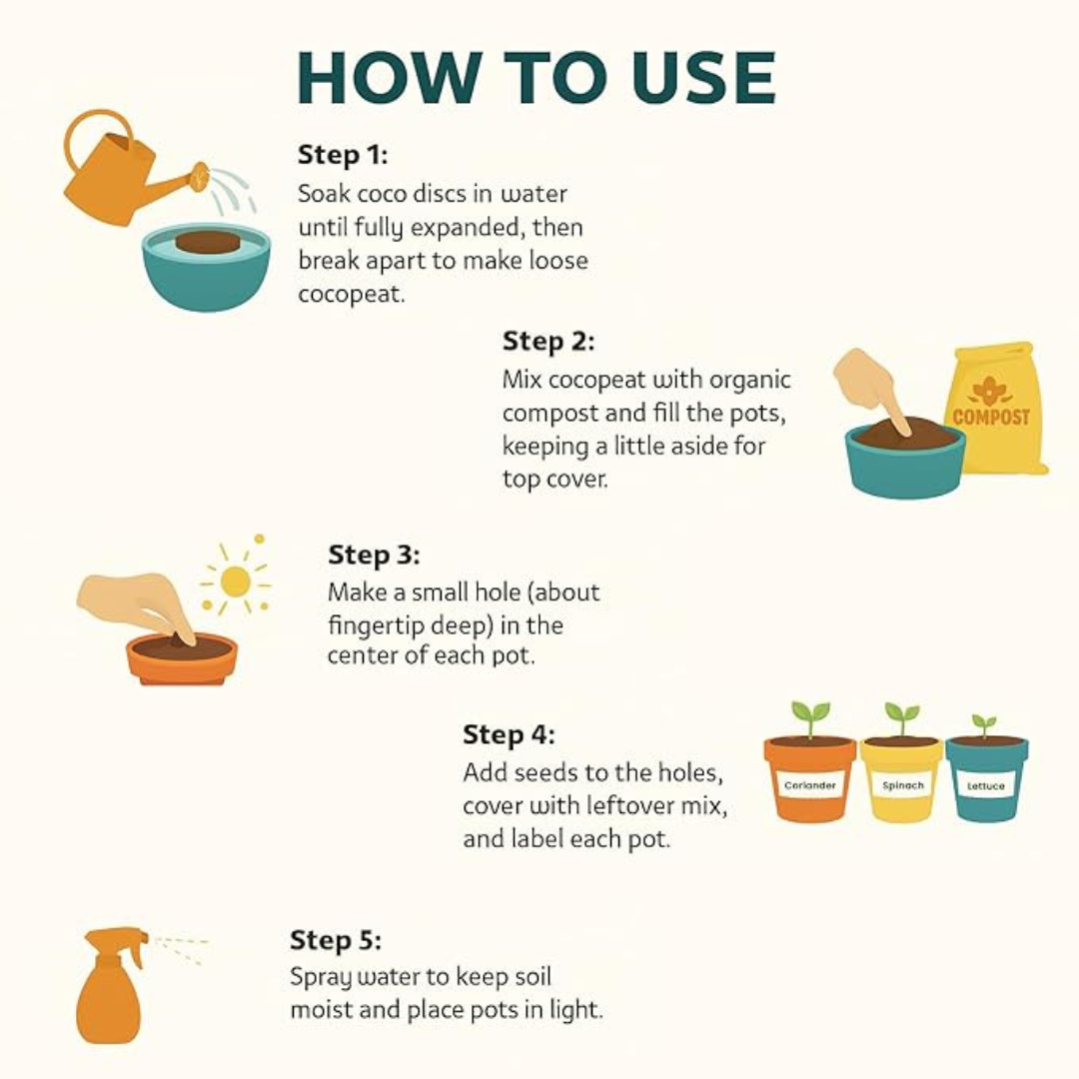 HOW TO USE

Step 1:
Soak coco discs in water until fully expanded, then break apart to make loose cocopeat.

Step 2:
Mix cocopeat with organic compost and fill the pots, keeping a little aside for top cover.

COMPOST

Step 3:
Make a small hole (about fingertip deep) in the center of each pot.

Step 4:
Add seeds to the holes, cover with leftover mix, and label each pot.

Coriander
Spinach
Lettuce

Step 5:
Spray water to keep soil moist and place pots in light.